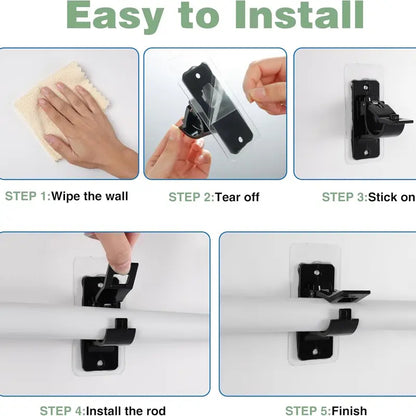 Easy to Install

STEP 1:Wipe the wall

STEP 2:Tear off

STEP 3:Stick on

STEP 4:Install the rod

STEP 5:Finish