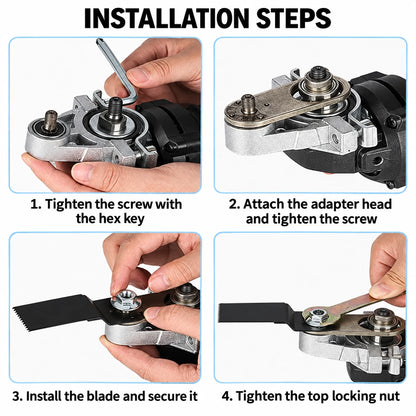 INSTALLATION STEPS

1. Tighten the screw with the hex key

2. Attach the adapter head and tighten the screw

3. Install the blade and secure it

4. Tighten the top locking nut