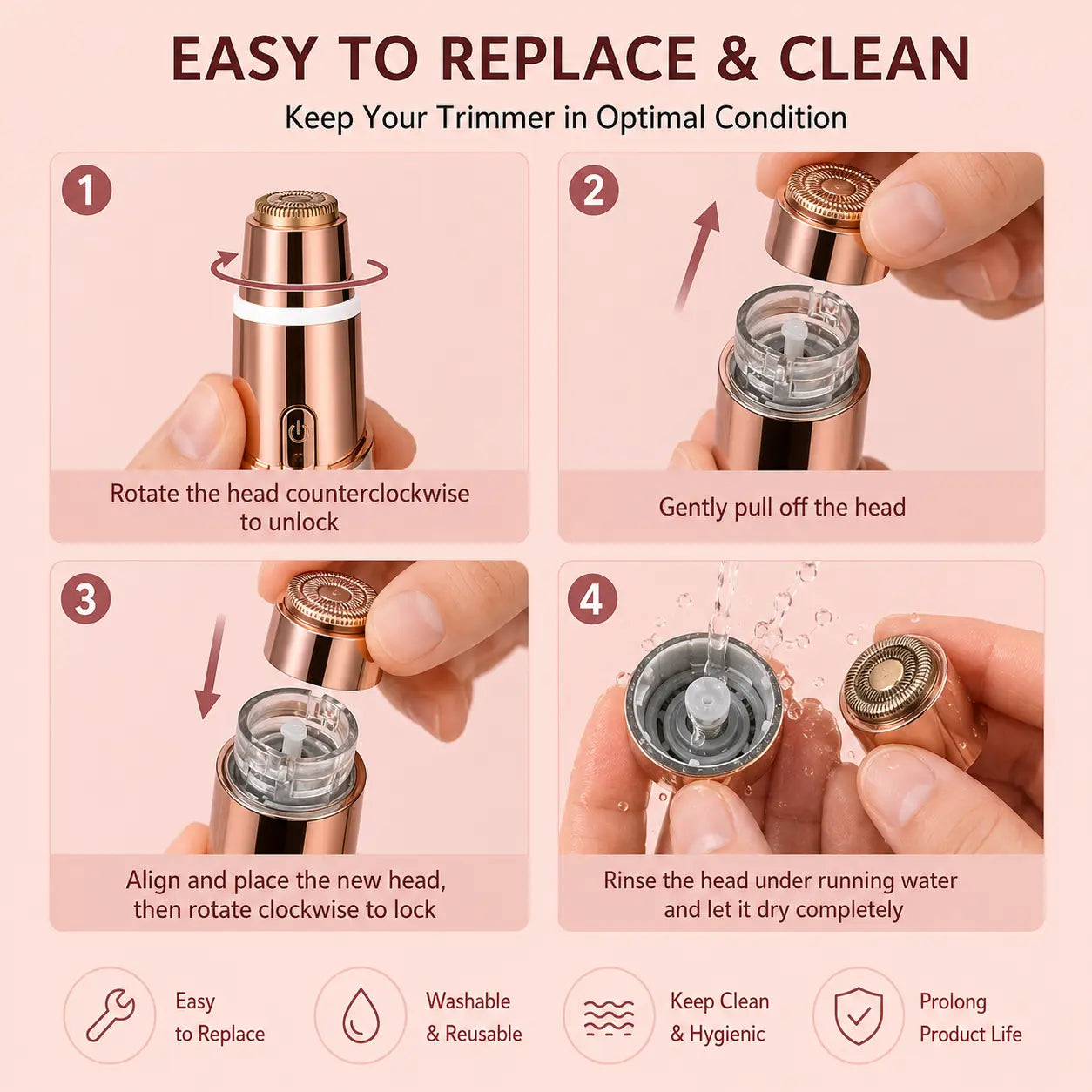 EASY TO REPLACE & CLEAN

Keep Your Trimmer in Optimal Condition

1

Rotate the head counterclockwise to unlock

2

Gently pull off the head

3

Align and place the new head, then rotate clockwise to lock

4

Rinse the head under running water and let it dry completely

Easy to Replace

Washable & Reusable

Keep Clean & Hygienic

Prolong Product Life