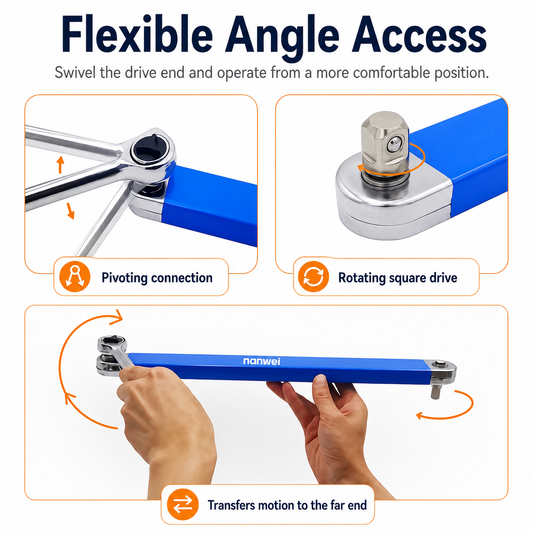 Flexible Angle Access

Swivel the drive end and operate from a more comfortable position.

Pivoting connection

Rotating square drive

nanwei

Transfers motion to the far end