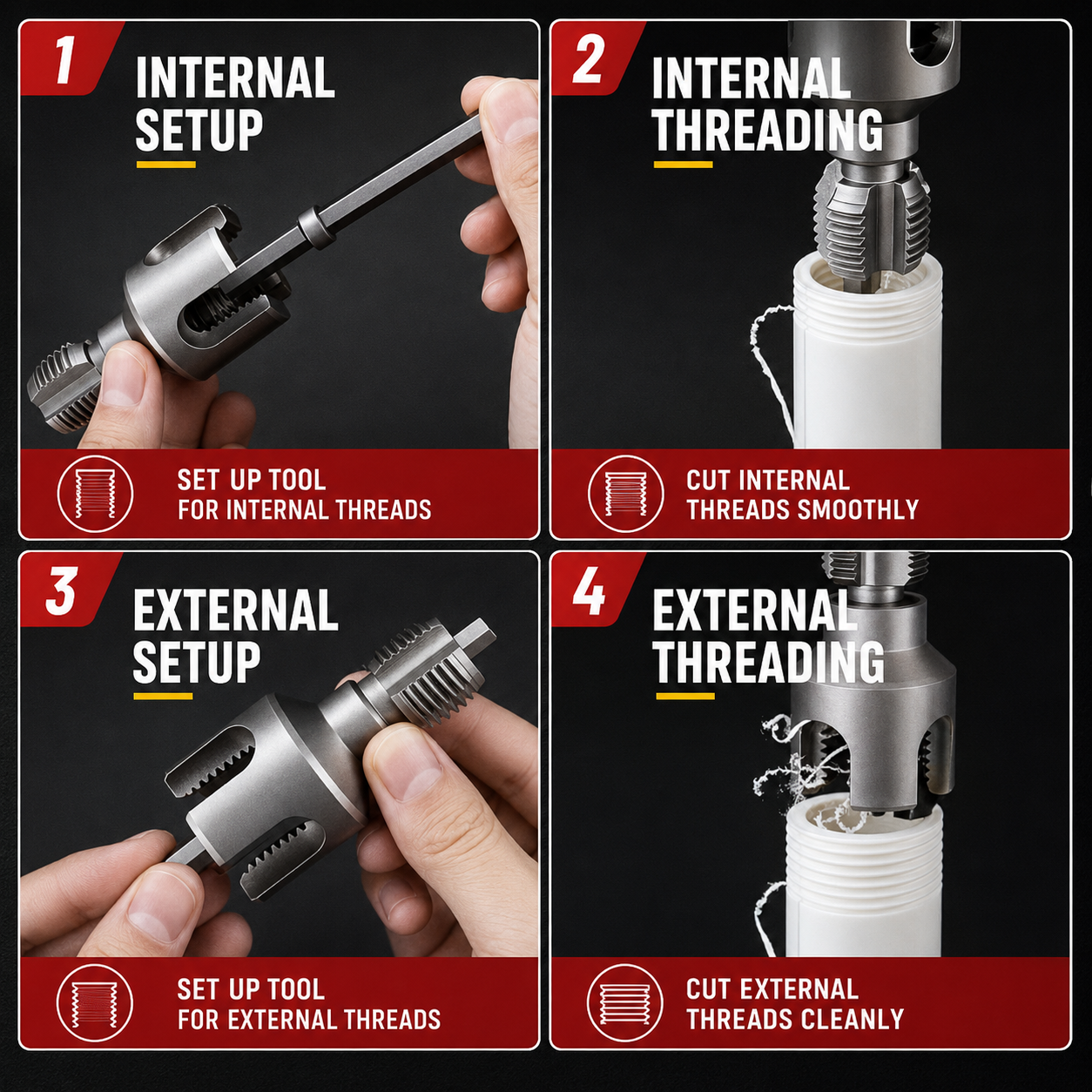 1
INTERNAL SETUP

SET UP TOOL FOR INTERNAL THREADS

2
INTERNAL THREADING

CUT INTERNAL THREADS SMOOTHLY

3
EXTERNAL SETUP

SET UP TOOL FOR EXTERNAL THREADS

4
EXTERNAL THREADING

CUT EXTERNAL THREADS CLEANLY