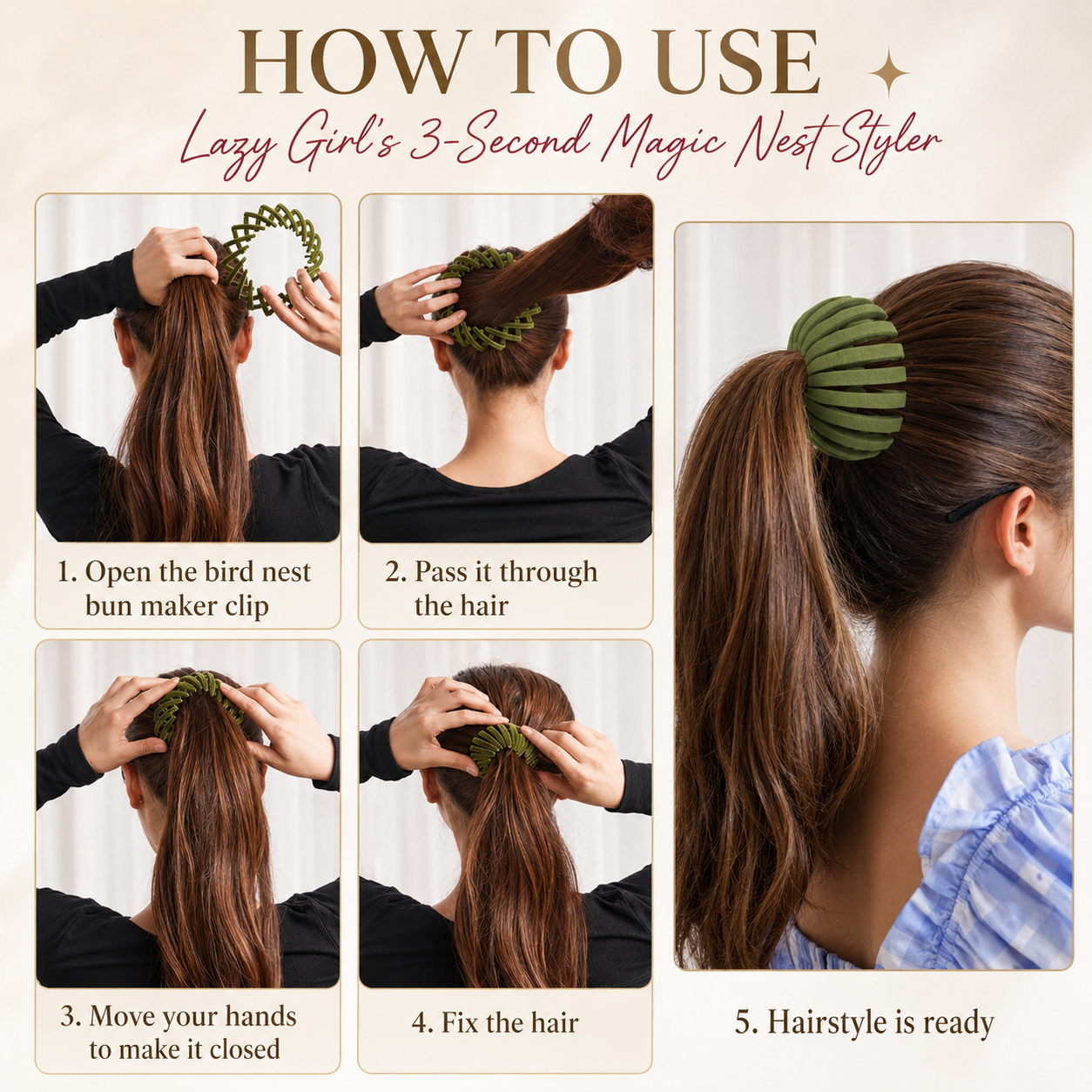 HOW TO USE
Lazy Girl's 3-Second Magic Nest Styler

1. Open the bird nest bun maker clip

2. Pass it through the hair

3. Move your hands to make it closed

4. Fix the hair

5. Hairstyle is ready