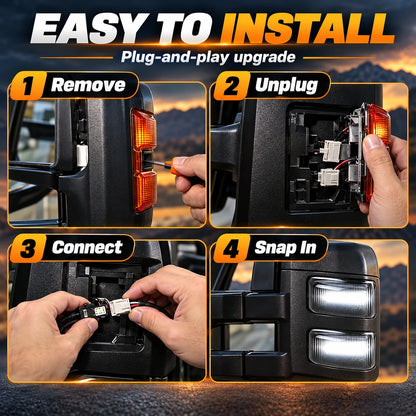 EASY TO INSTALL

Plug-and-play upgrade

1 Remove

2 Unplug

3 Connect

4 Snap In