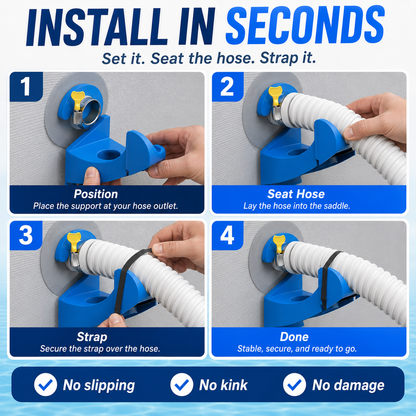 INSTALL IN SECONDS

Set it. Seat the hose. Strap it.

1
Position
Place the support at your hose outlet.

2
Seat Hose
Lay the hose into the saddle.

3
Strap
Secure the strap over the hose.

4
Done
Stable, secure, and ready to go.

No slipping
No kink
No damage