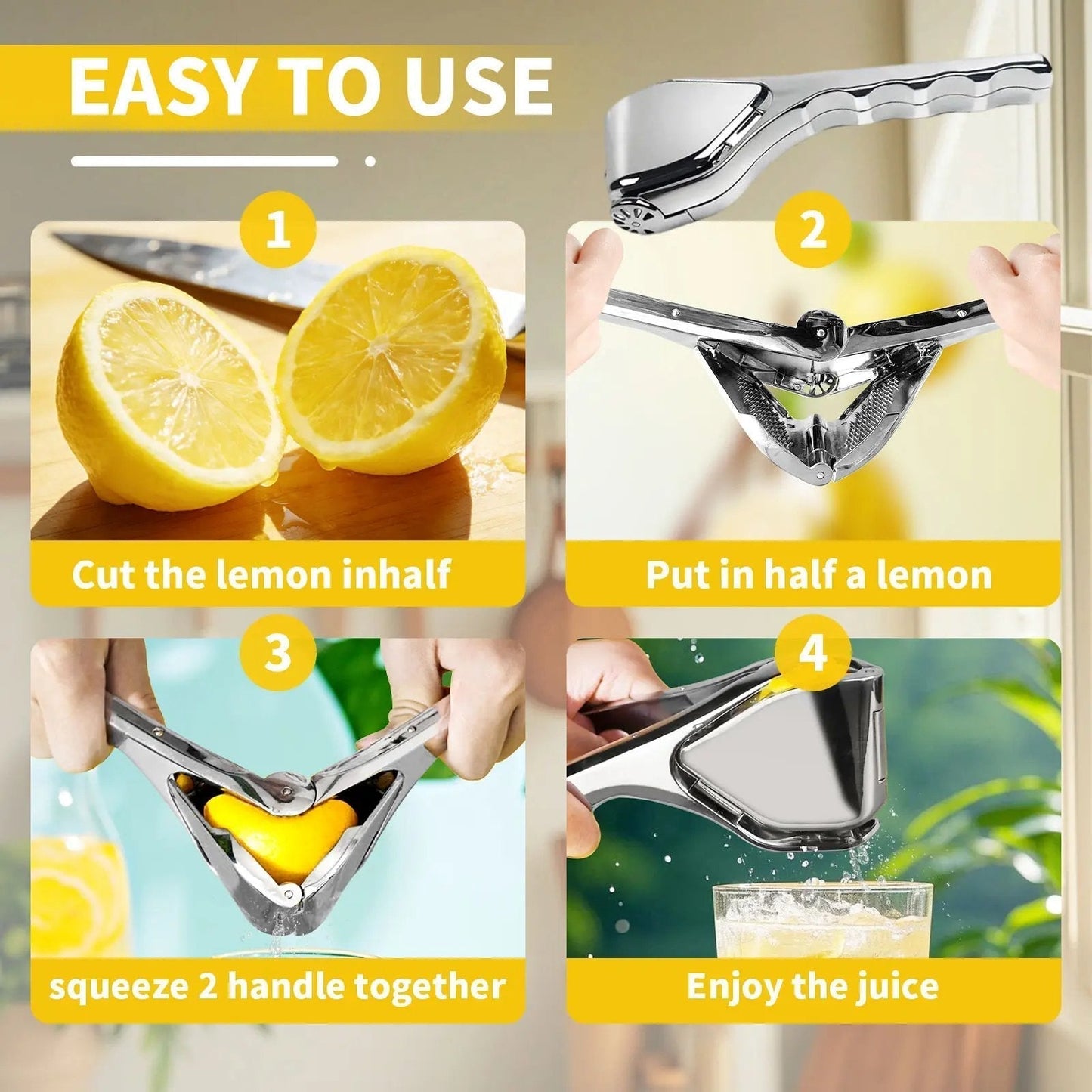 EASY TO USE

1

Cut the lemon inhalf

2

Put in half a lemon

3

squeeze 2 handle together

4

Enjoy the juice