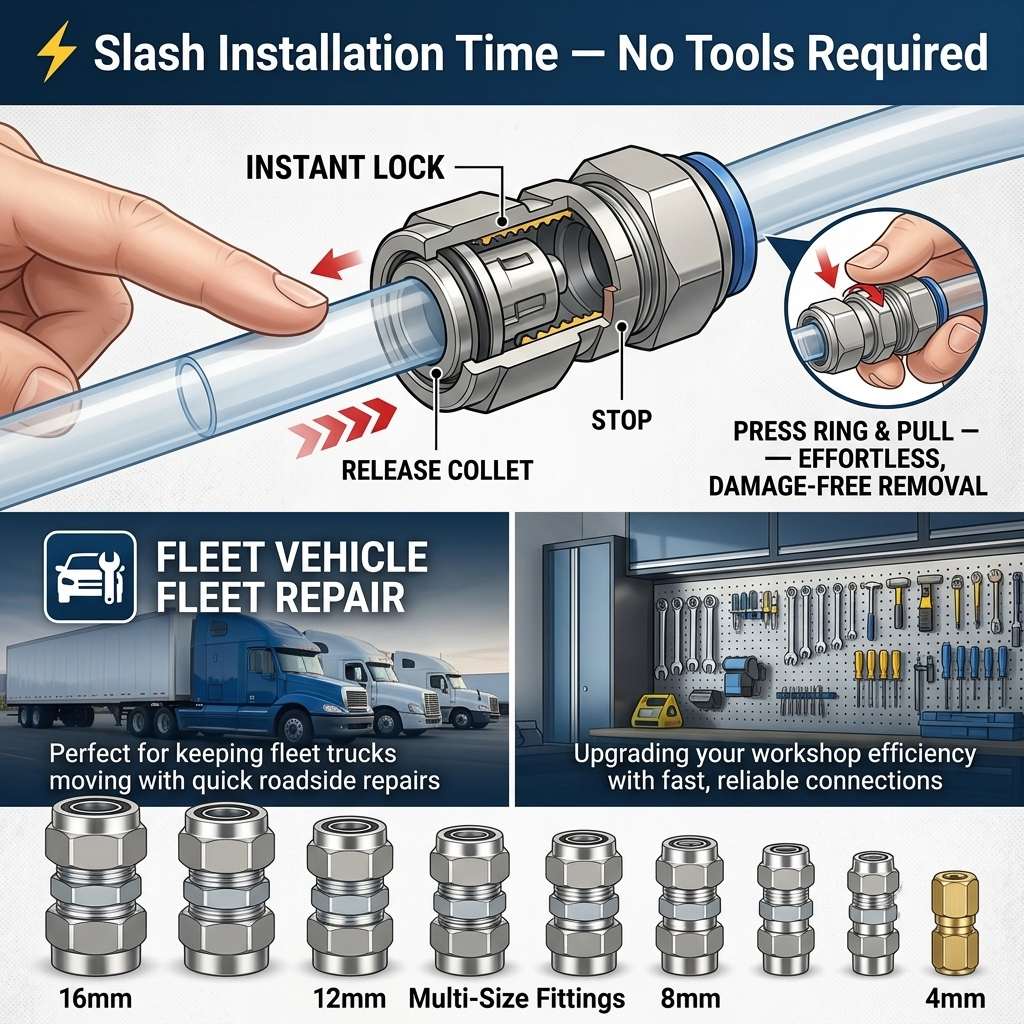 Slash Installation Time — No Tools Required

INSTANT LOCK

STOP

RELEASE COLLET

PRESS RING & PULL — — EFFORTLESS, DAMAGE-FREE REMOVAL

FLEET VEHICLE FLEET REPAIR

Perfect for keeping fleet trucks moving with quick roadside repairs

Upgrading your workshop efficiency with fast, reliable connections

16mm

12mm

Multi-Size Fittings

8mm

4mm