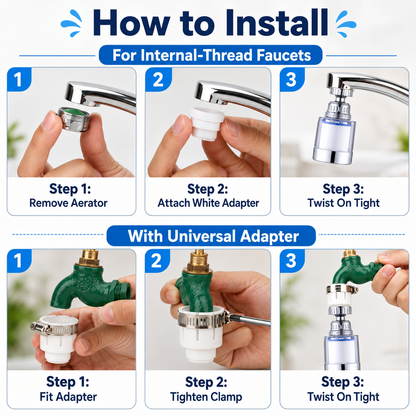 How to Install

For Internal-Thread Faucets

1

Step 1:
Remove Aerator

2

Step 2:
Attach White Adapter

3

Step 3:
Twist On Tight

With Universal Adapter

1

Step 1:
Fit Adapter

2

Step 2:
Tighten Clamp

3

Step 3:
Twist On Tight